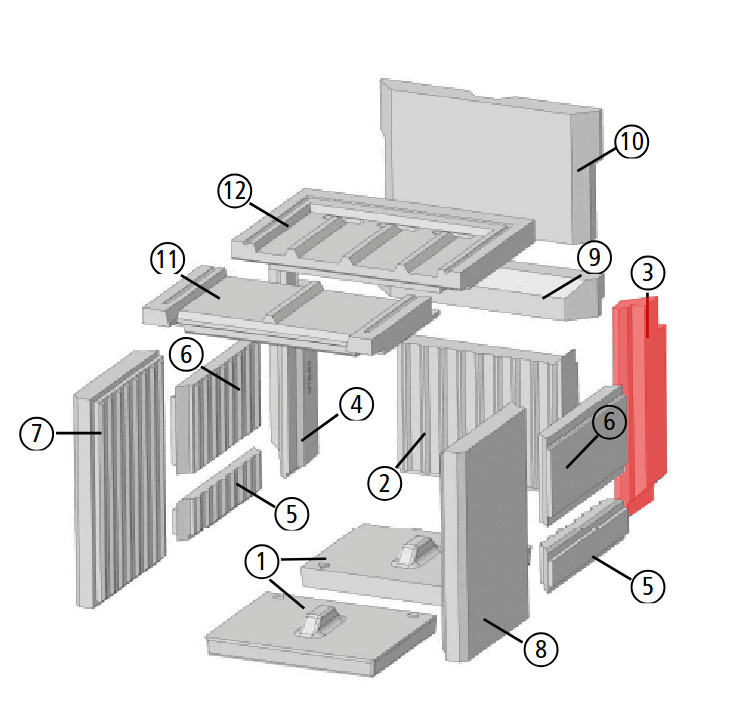 10
12
9
3
11
6
4
7
6
2
5
1
5
8