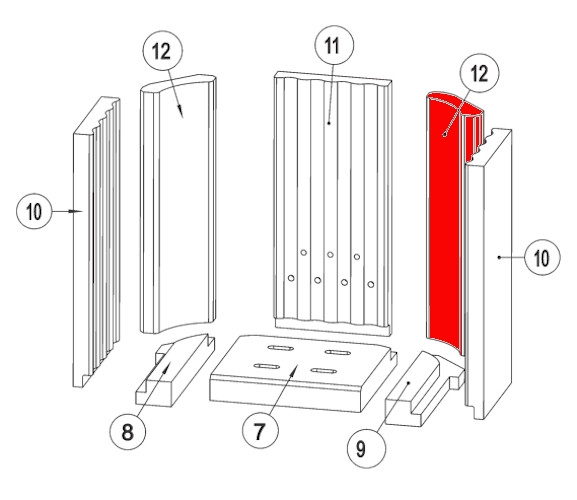 12
11
12
10
10
8
7
9