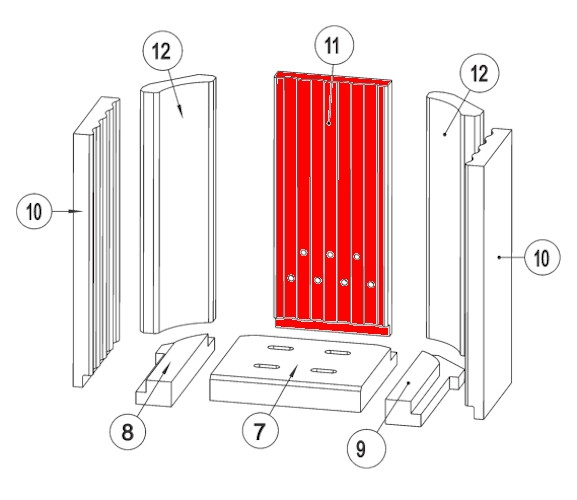 12
11
12
10
10
8
7
9