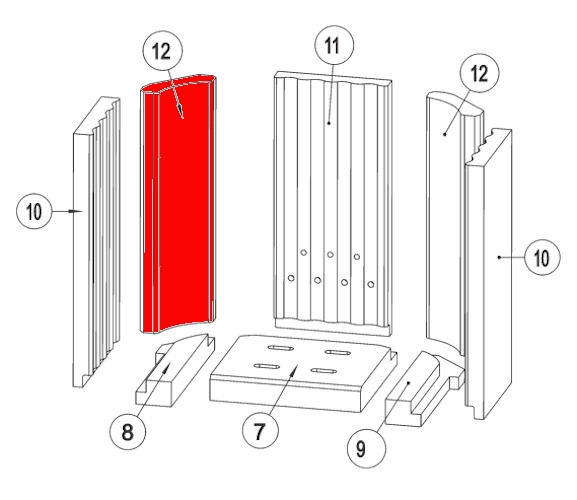 12
11
12
10
10
8
7
9