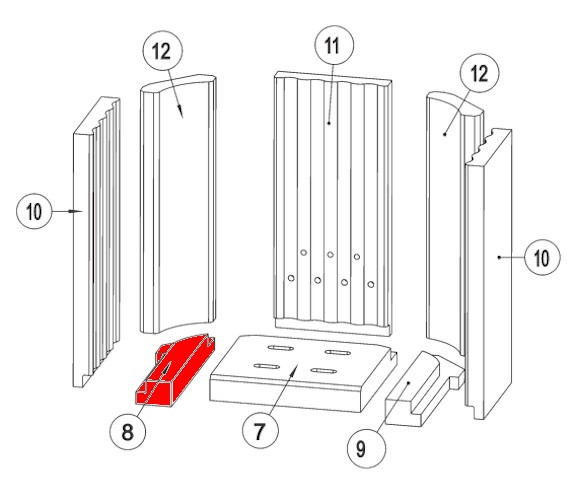 12

11

12

10

10

8

7

9